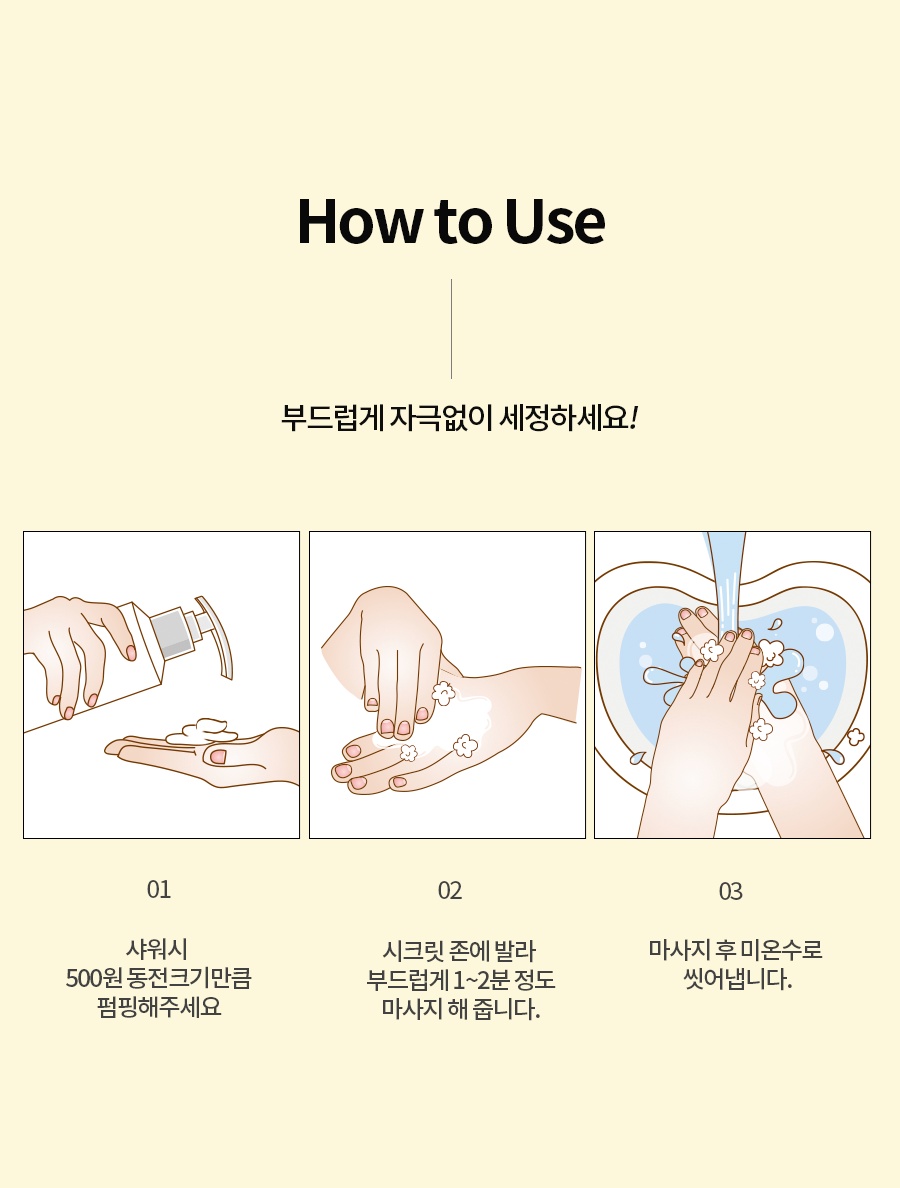 How to Use

부드럽게 자극없이 세정하세요!

01

샤워시
500원 동전크기만큼
펌핑해주세요

02

시크릿 존에 발라
부드럽게 1~2분 정도
마사지 해 줍니다.

03

마사지 후 미온수로
씻어냅니다.